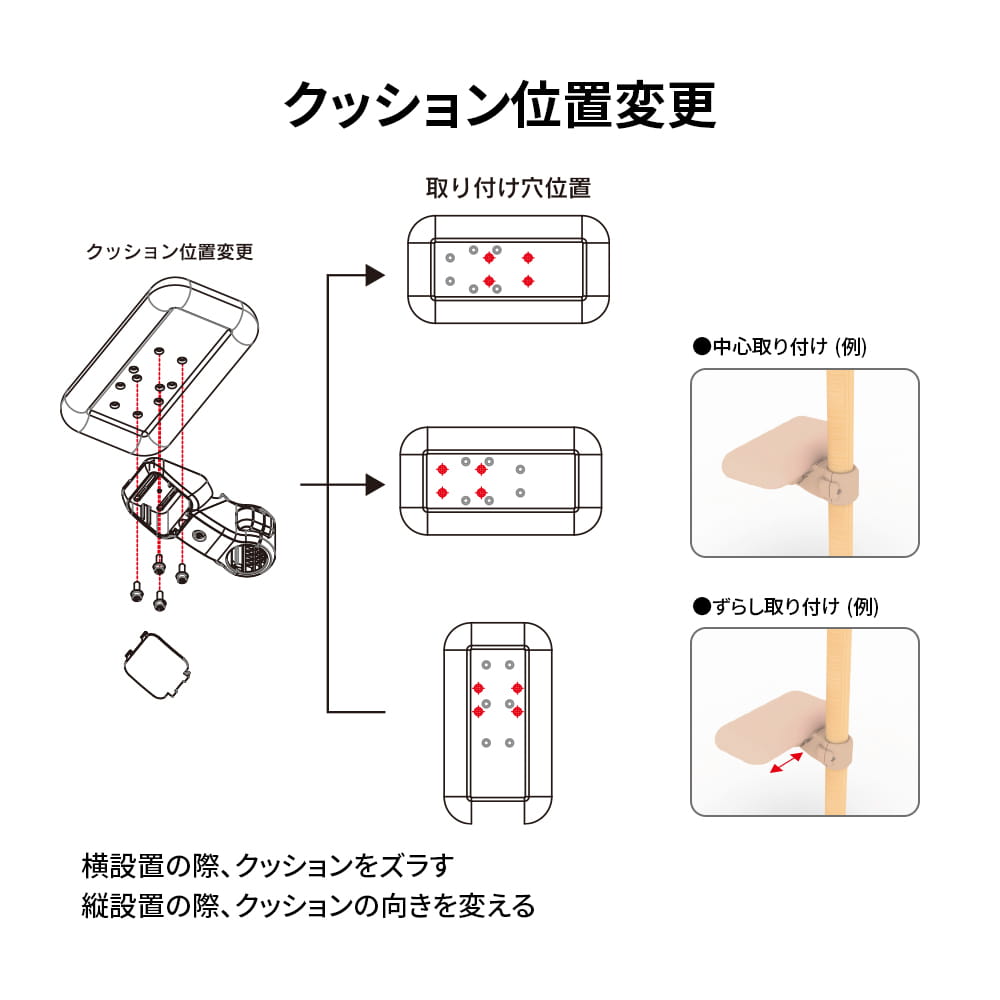 クッション位置変更

クッション位置変更

取り付け穴位置

●中心取り付け (例)

●ずらし取り付け (例)

横設置の際、クッションをズラす
縦設置の際、クッションの向きを変える